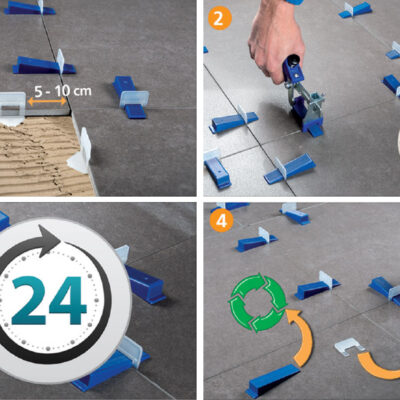 5 - 10 cm

2

24

4